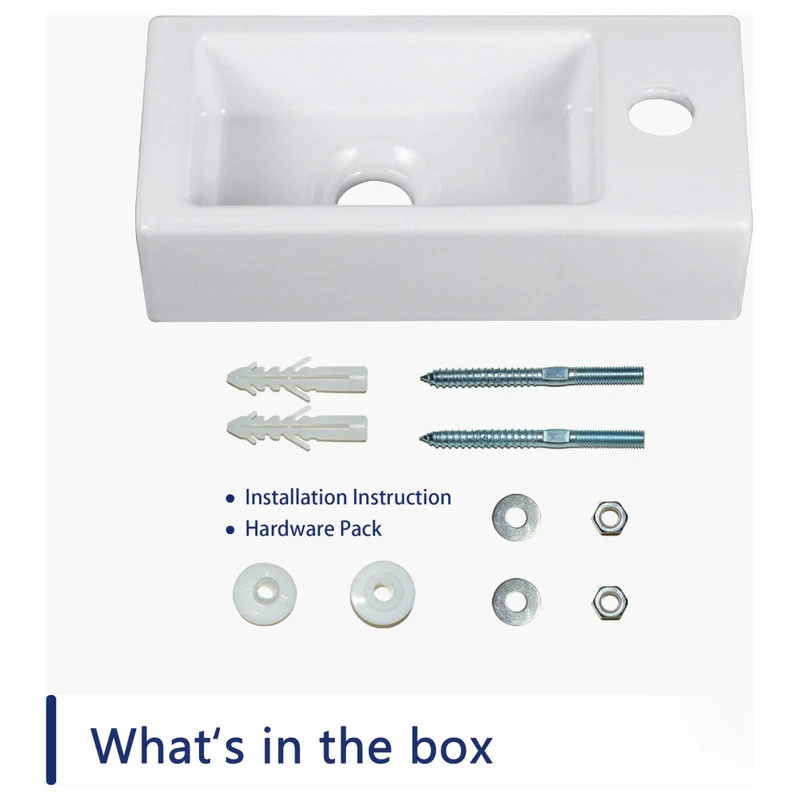 • Installation Instruction
• Hardware Pack

What's in the box