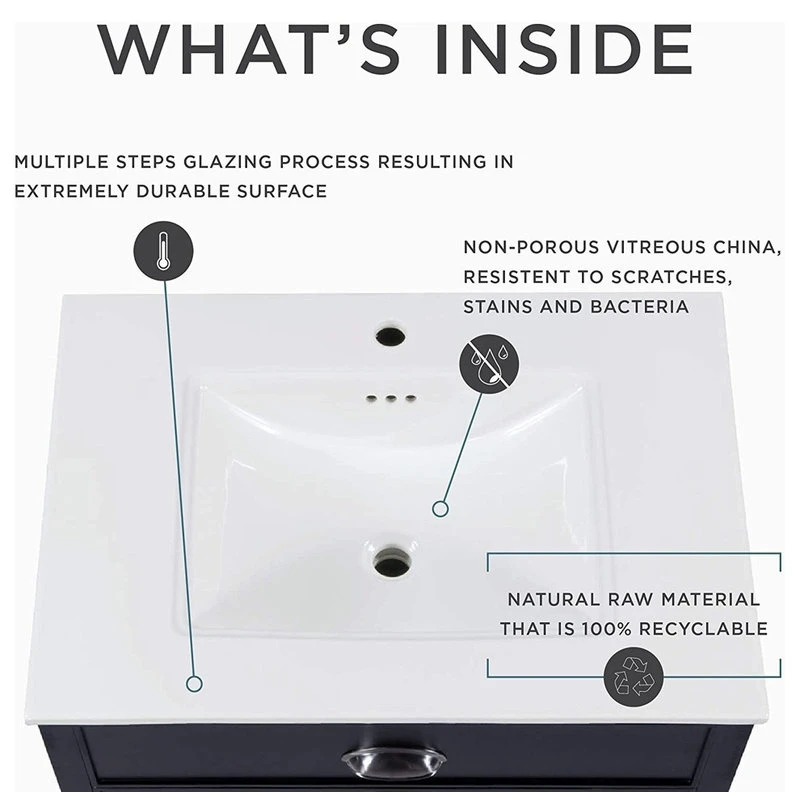 WHAT'S INSIDE

MULTIPLE STEPS GLAZING PROCESS RESULTING IN EXTREMELY DURABLE SURFACE

NON-POROUS VITREOUS CHINA, RESISTENT TO SCRATCHES, STAINS AND BACTERIA

NATURAL RAW MATERIAL THAT IS 100% RECYCLABLE