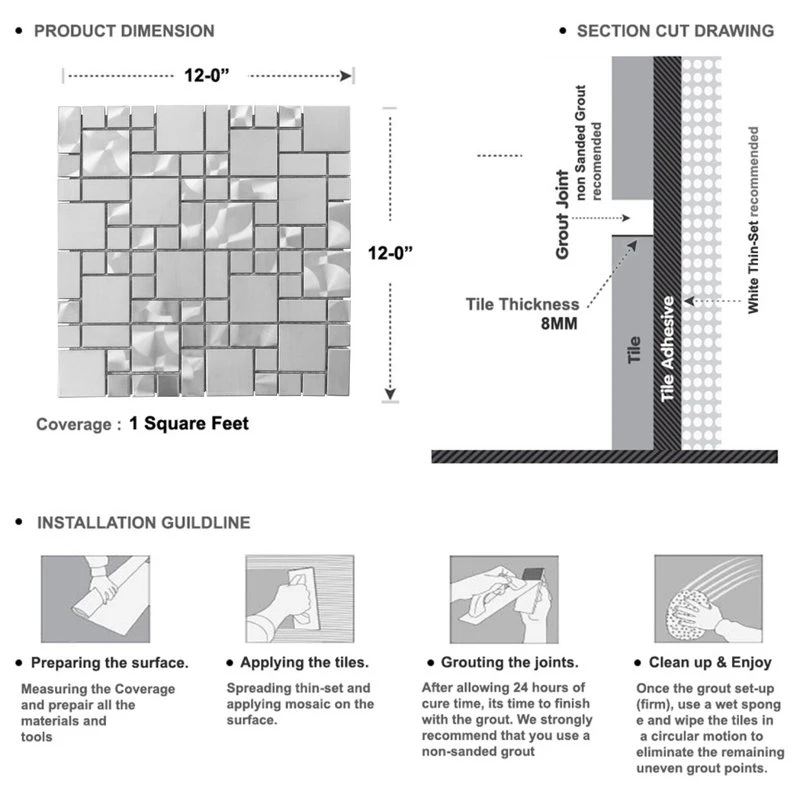 • PRODUCT DIMENSION

12-0”

12-0”

Coverage : 1 Square Feet

• SECTION CUT DRAWING

Grout Joint non Sanded Grout recomended

Tile Thickness 8MM

Tile

Tile Adhesive

White Thin-Set recommended

• INSTALLATION GUILDLINE

• Preparing the surface.

Measuring the Coverage and prepair all the materials and tools

• Applying the tiles.

Spreading thin-set and applying mosaic on the surface.

• Grouting the joints.

After allowing 24 hours of cure time, its time to finish with the grout. We strongly recommend that you use a non-sanded grout

• Clean up & Enjoy

Once the grout set-up (firm), use a wet spong e and wipe the tiles in a circular motion to eliminate the remaining uneven grout points.